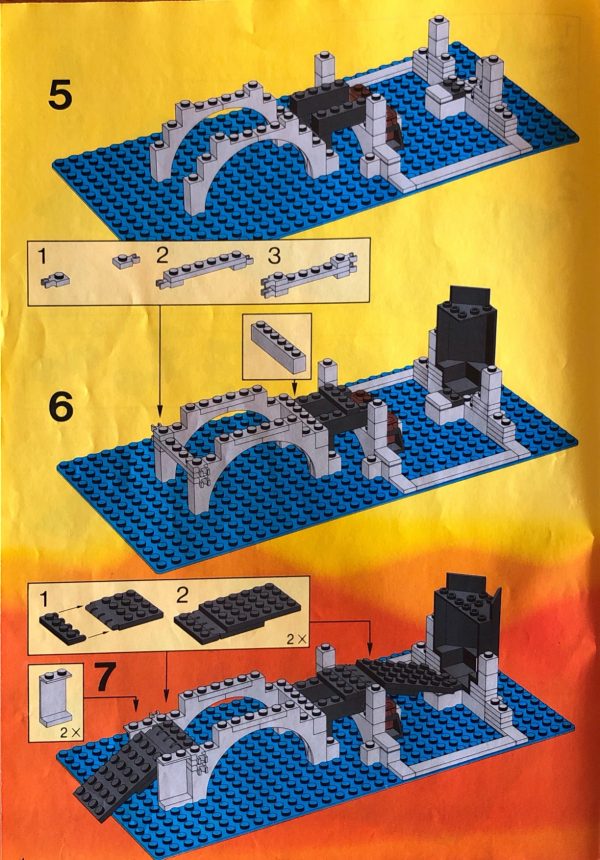 5

1 2 3

6

1 2

2×

7

2×