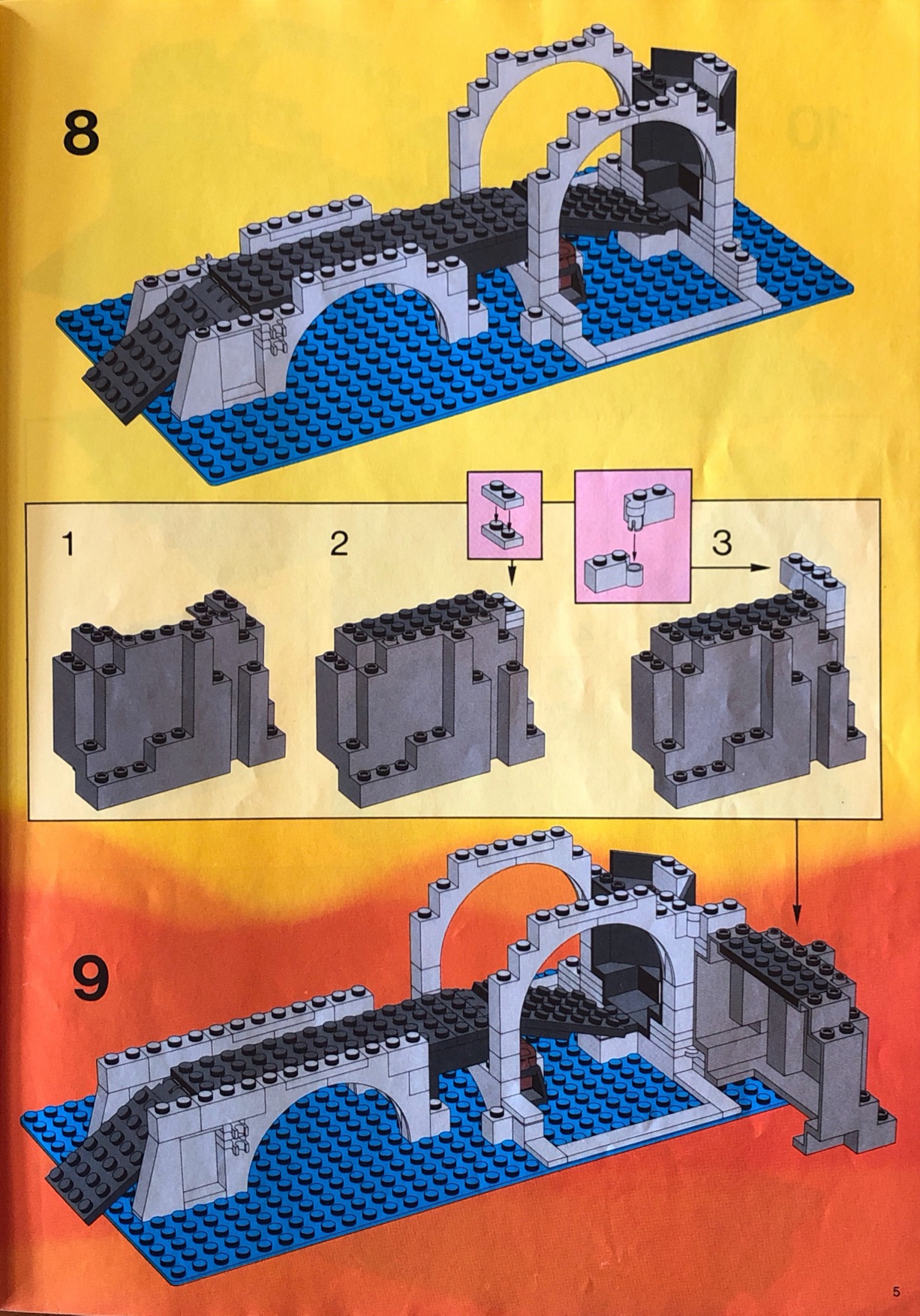 8

1

2

3

9

5