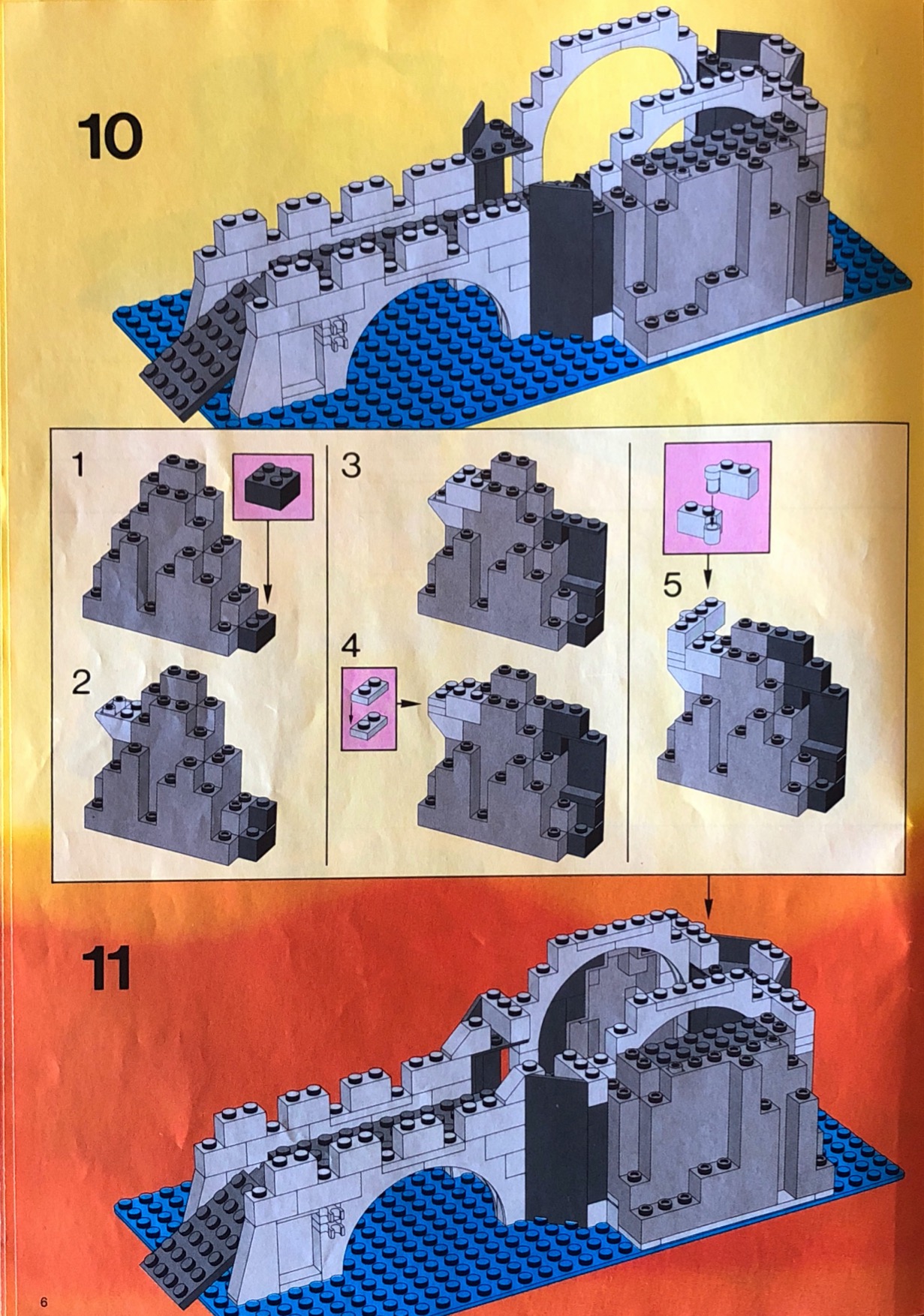 10

1

2

3

4

5

11

6