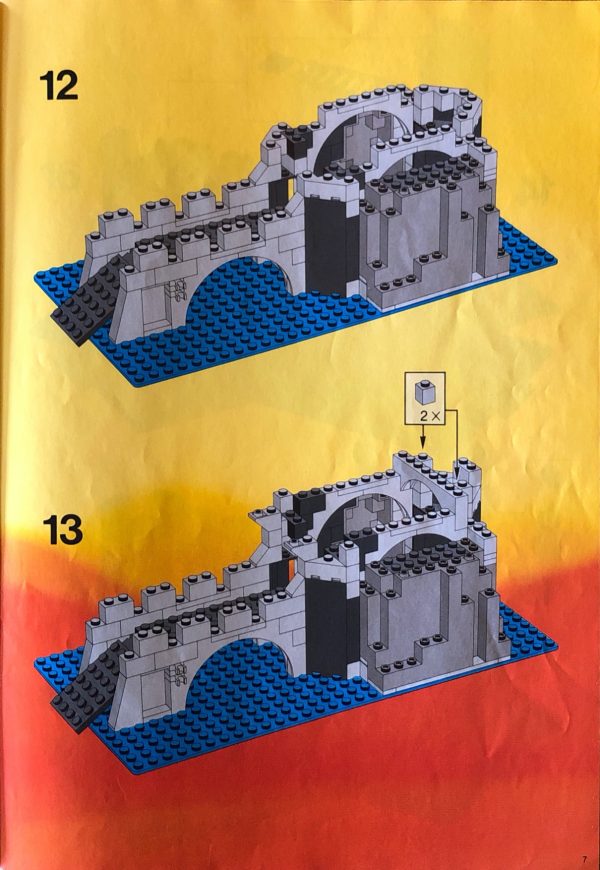 12

2 ×

13

7